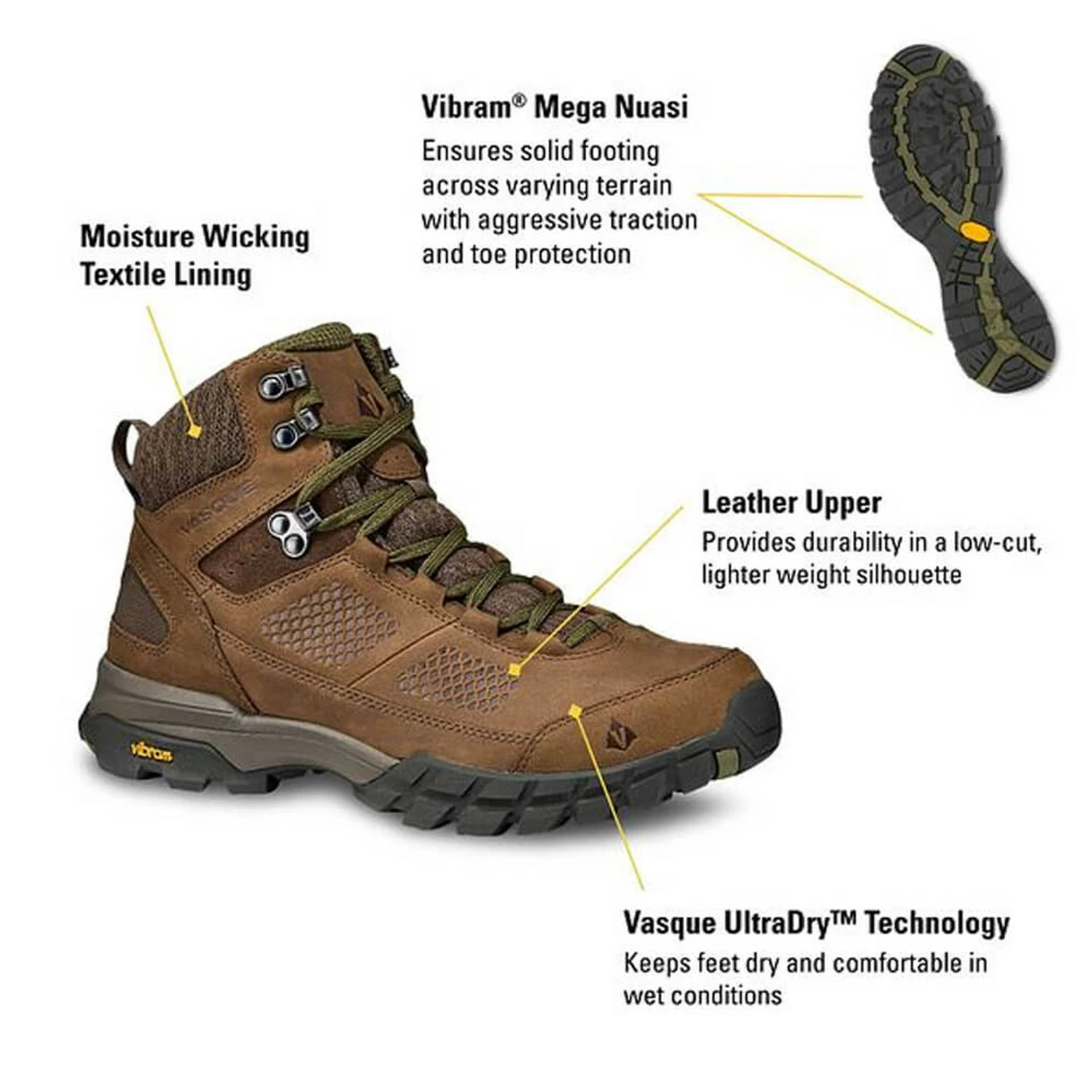 Vibram® Mega Nuasi
Ensures solid footing across varying terrain with aggressive traction and toe protection

Moisture Wicking Textile Lining

VASQUE

Leather Upper
Provides durability in a low-cut, lighter weight silhouette

vibram

Vasque UltraDry™ Technology
Keeps feet dry and comfortable in wet conditions